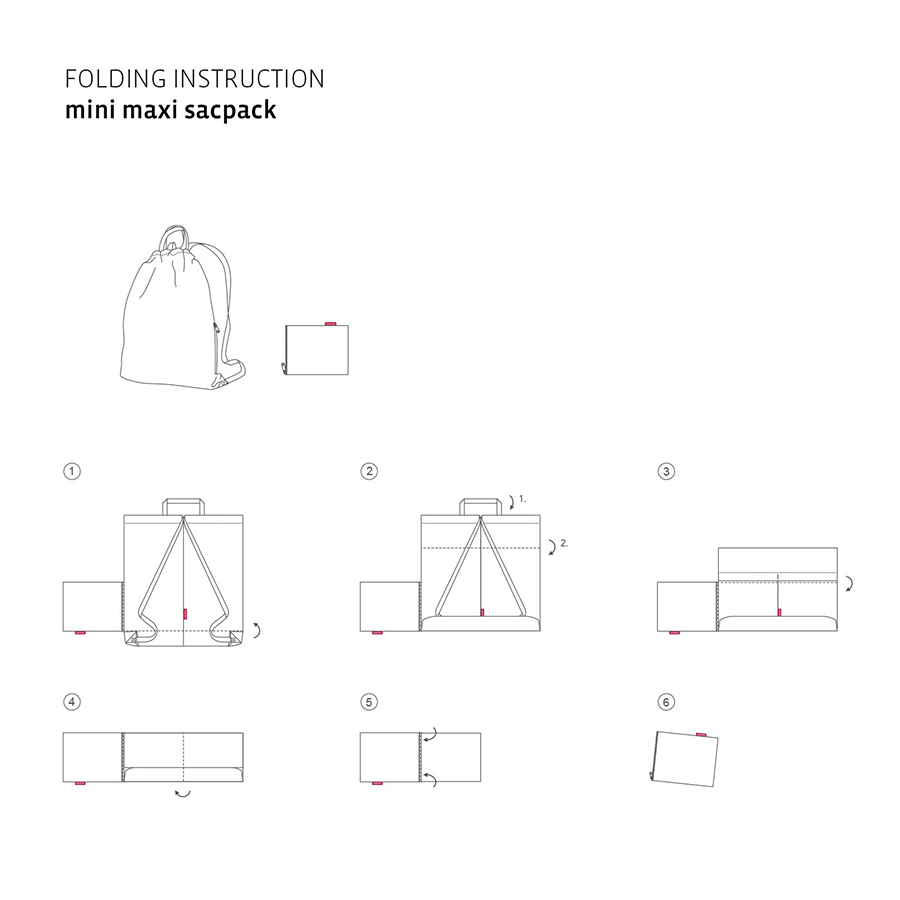 FOLDING INSTRUCTION
mini maxi sacpack

1

2

1.

2.

3

4

5

6