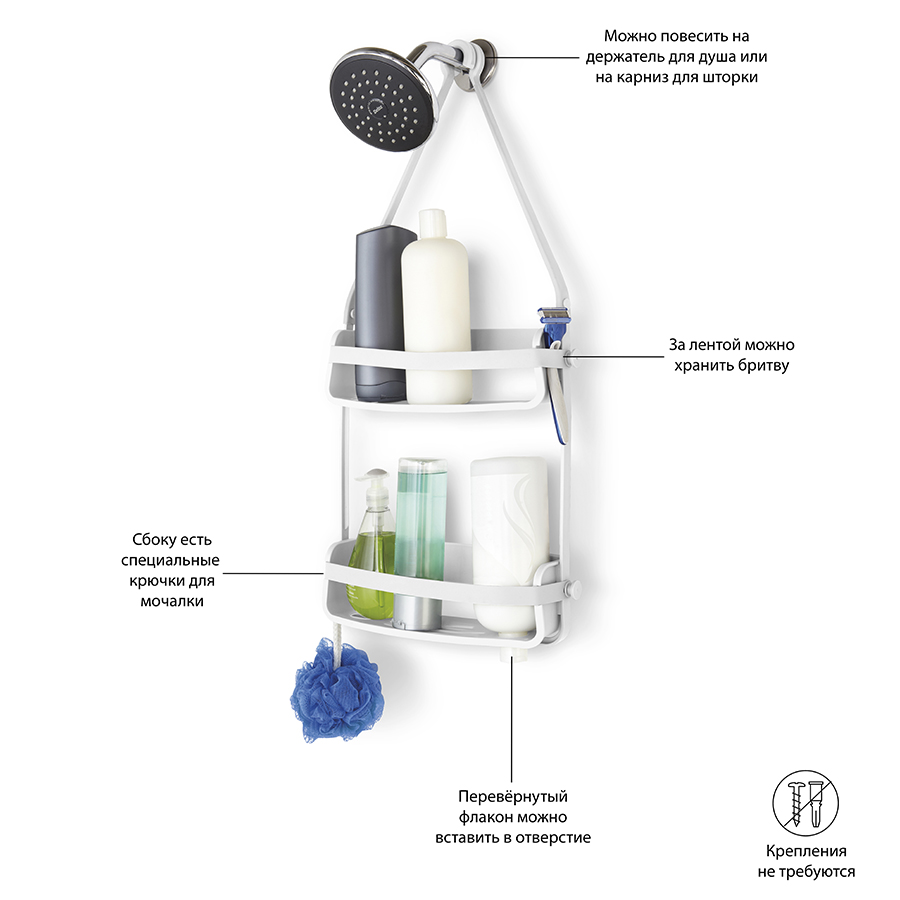 Можно повесить на держатель для душа или на карниз для шторки

За лентой можно хранить бритву

Сбоку есть специальные крючки для мочалки

Перевёрнутый флакон можно вставить в отверстие

Крепления не требуются