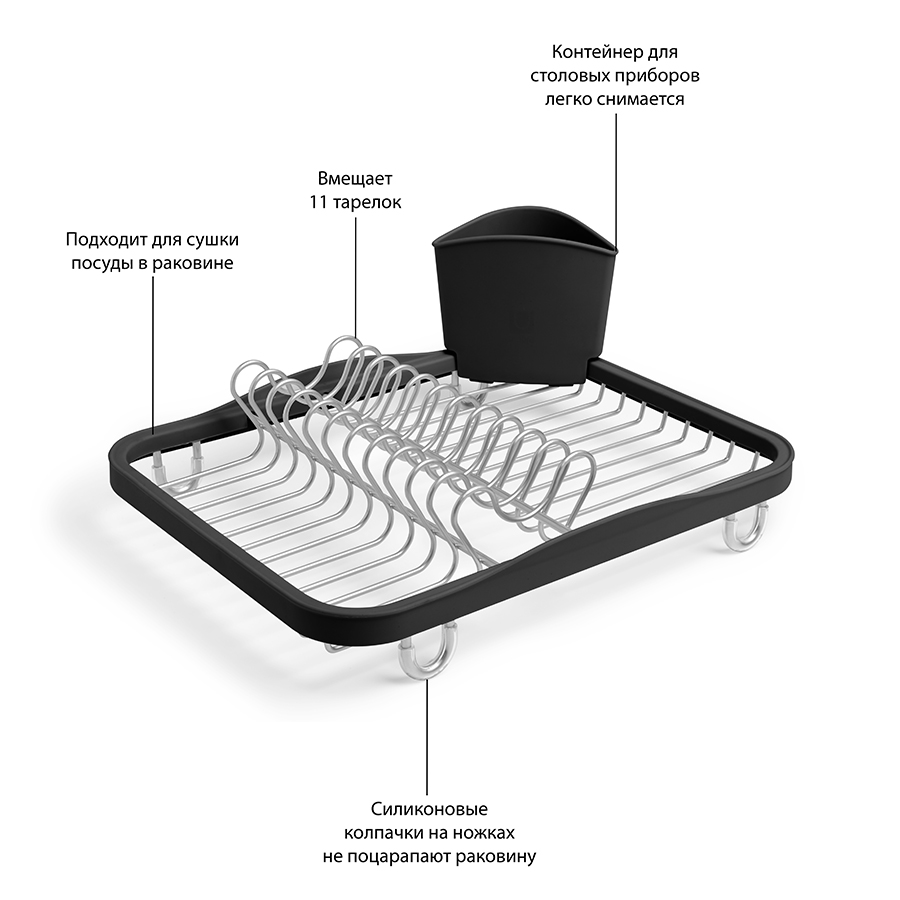 Контейнер для столовых приборов легко снимается

Вмещает 11 тарелок

Подходит для сушки посуды в раковине

Силиконовые колпачки на ножках не поцарапают раковину