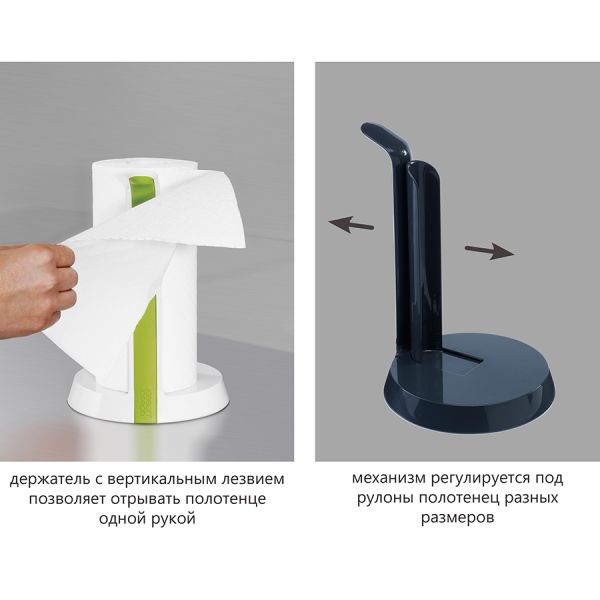 держатель с вертикальным лезвием позволяет отрывать полотенце одной рукой

механизм регулируется под рулоны полотенец разных размеров