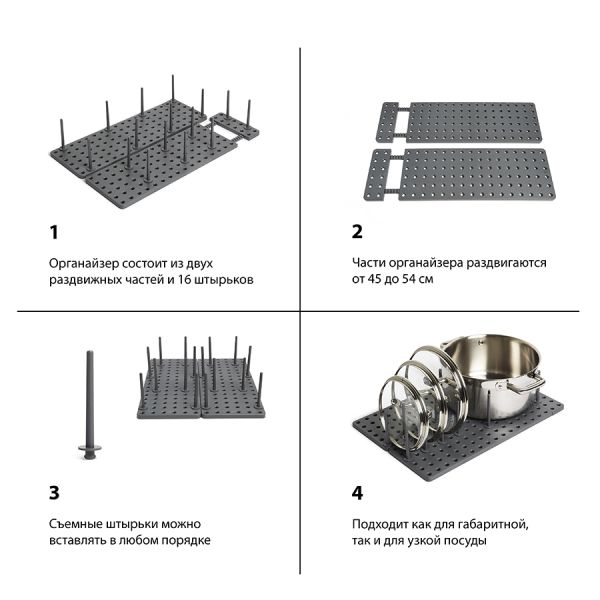 1

Органайзер состоит из двух раздвижных частей и 16 штырьков

2

Части органайзера раздвигаются от 45 до 54 см

3

Съемные штырьки можно вставлять в любом порядке

4

Подходит как для габаритной, так и для узкой посуды