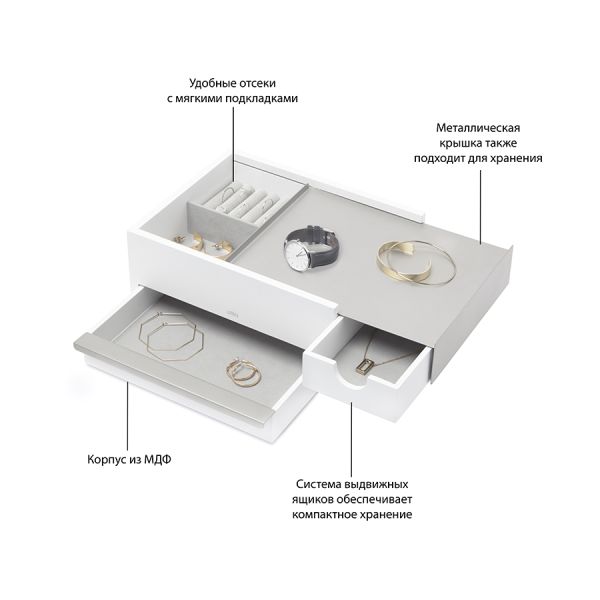 Удобные отсеки с мягкими подкладками

Металлическая крышка также подходит для хранения

Корпус из МДФ

Система выдвижных ящиков обеспечивает компактное хранение