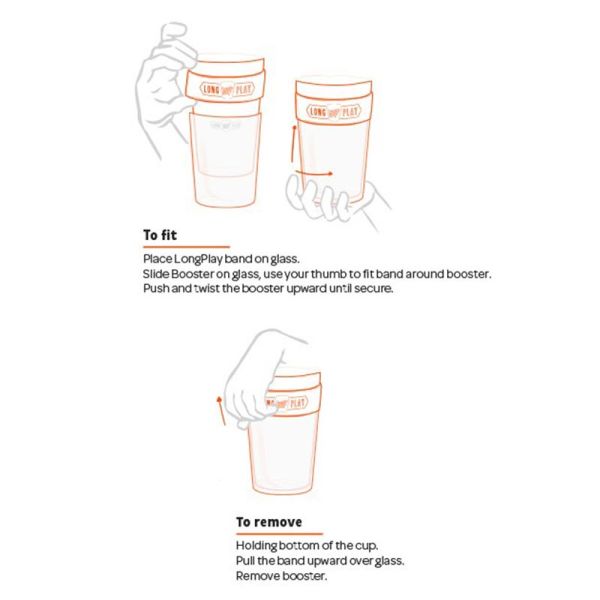 LONG PLAY

LONG PLAY

To fit

Place LongPlay band on glass.
Slide Booster on glass, use your thumb to fit band around booster.
Push and twist the booster upward until secure.

PLAY

To remove

Holding bottom of the cup.
Pull the band upward over glass.
Remove booster.